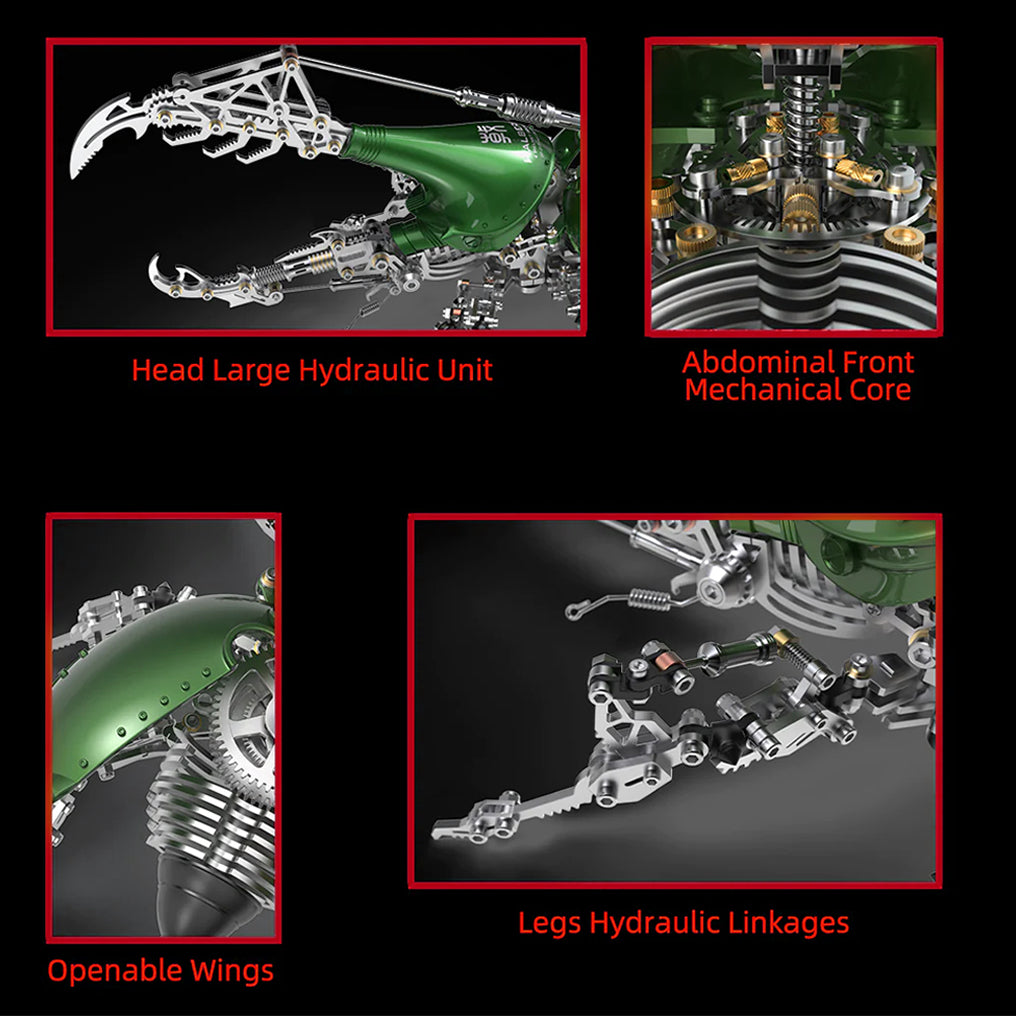 Head Large Hydraulic Unit

Abdominal Front Mechanical Core

Openable Wings

Legs Hydraulic Linkages