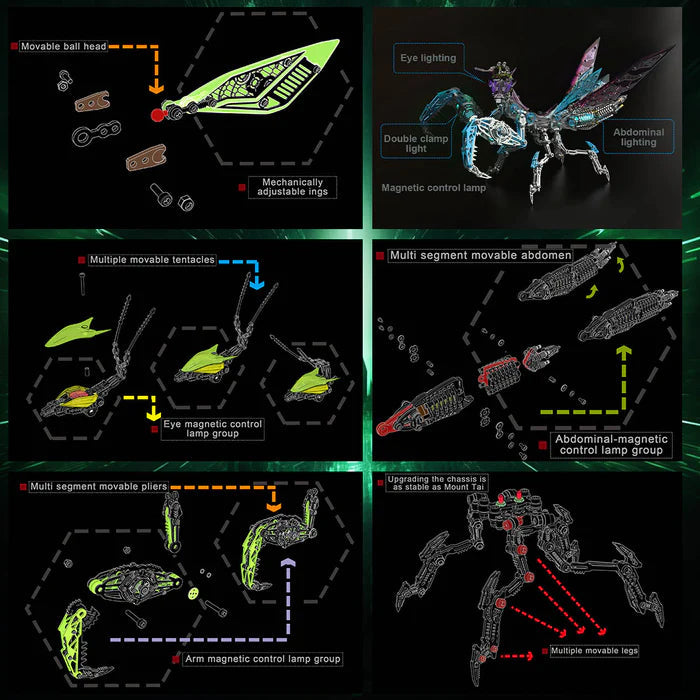 Movable ball head

Mechanically adjustable ings

Eye lighting

Double clamp light

Abdominal lighting

Magnetic control lamp

Multiple movable tentacles

Eye magnetic control lamp group

Multi segment movable abdomen

Abdominal-magnetic control lamp group

Multi segment movable pliers

Arm magnetic control lamp group

Upgrading the chassis is as stable as Mount Tai

Multiple movable legs