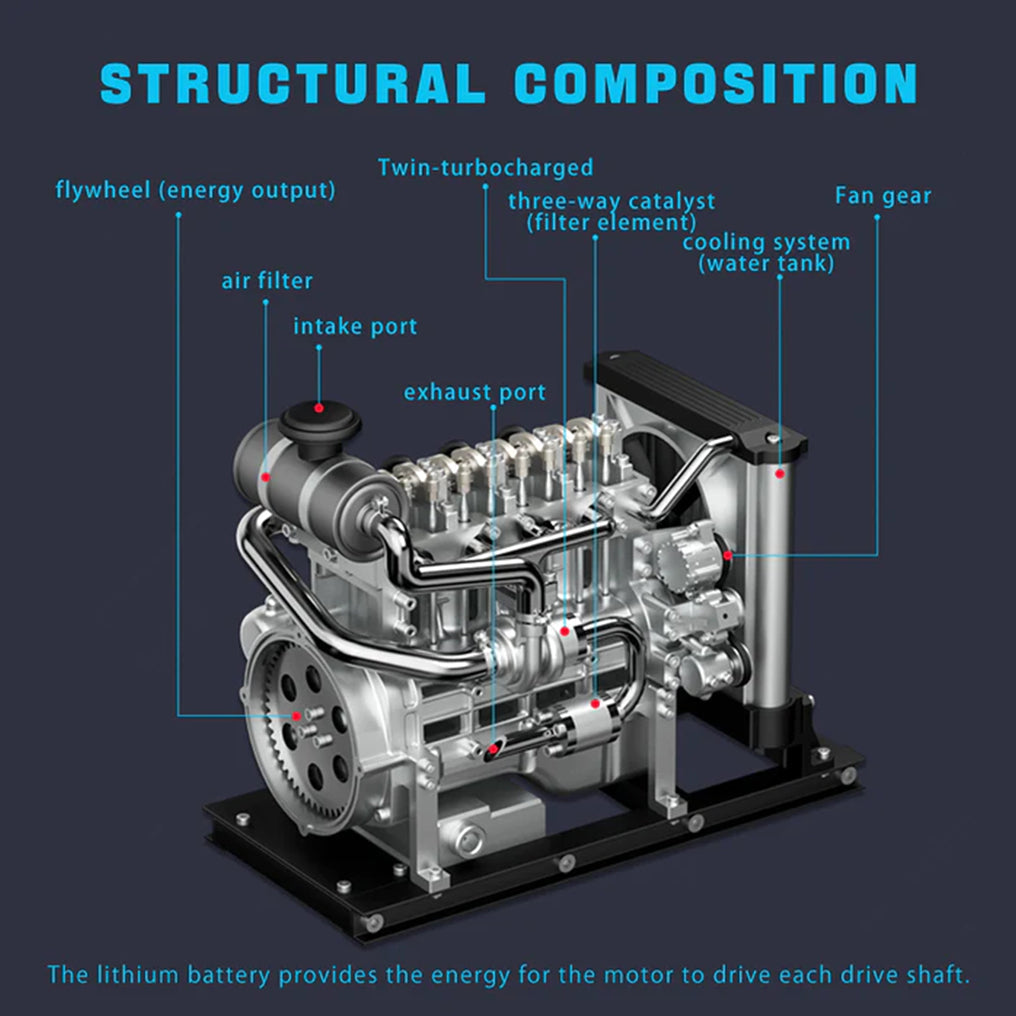 STRUCTURAL COMPOSITION

flywheel (energy output)

Twin-turbocharged

three-way catalyst (filter element)

Fan gear

cooling system (water tank)

air filter

intake port

exhaust port

The lithium battery provides the energy for the motor to drive each drive shaft.