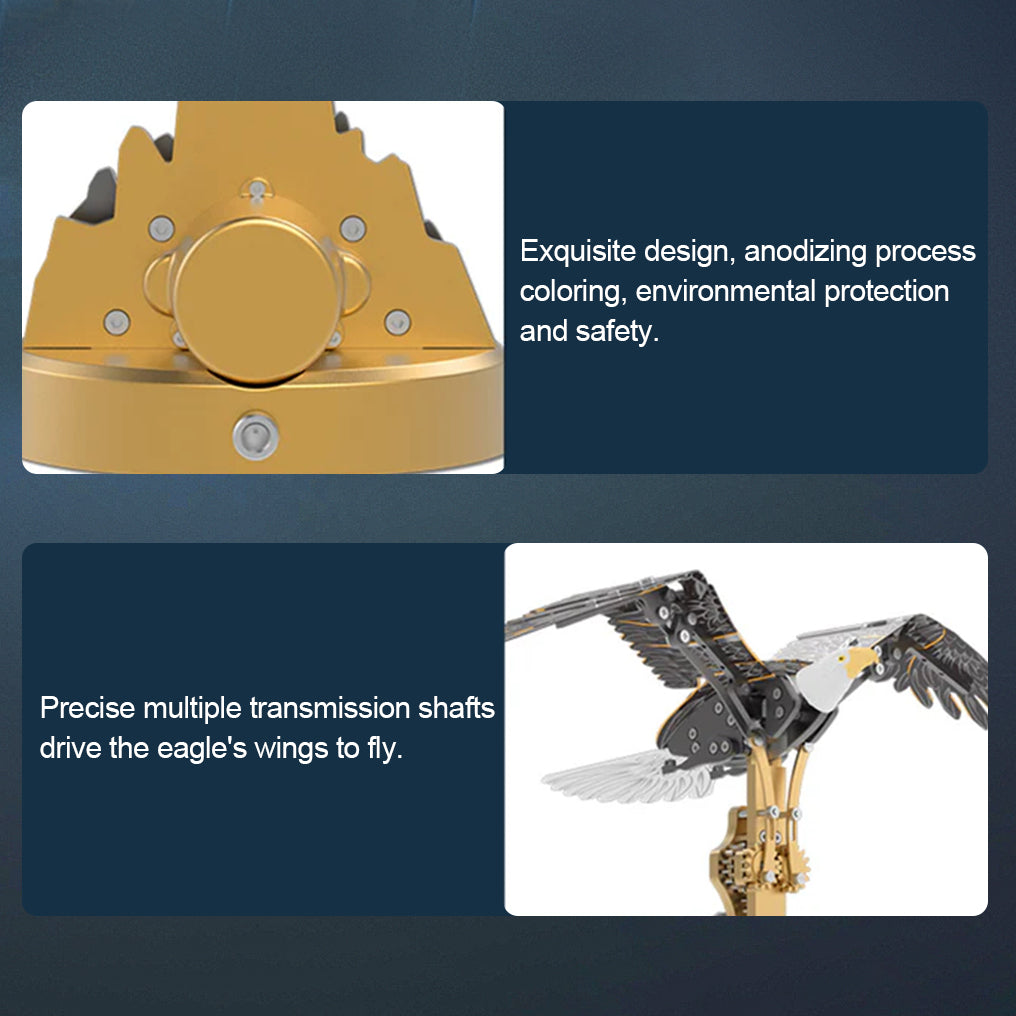 Exquisite design, anodizing process coloring, environmental protection and safety.

Precise multiple transmission shafts drive the eagle's wings to fly.